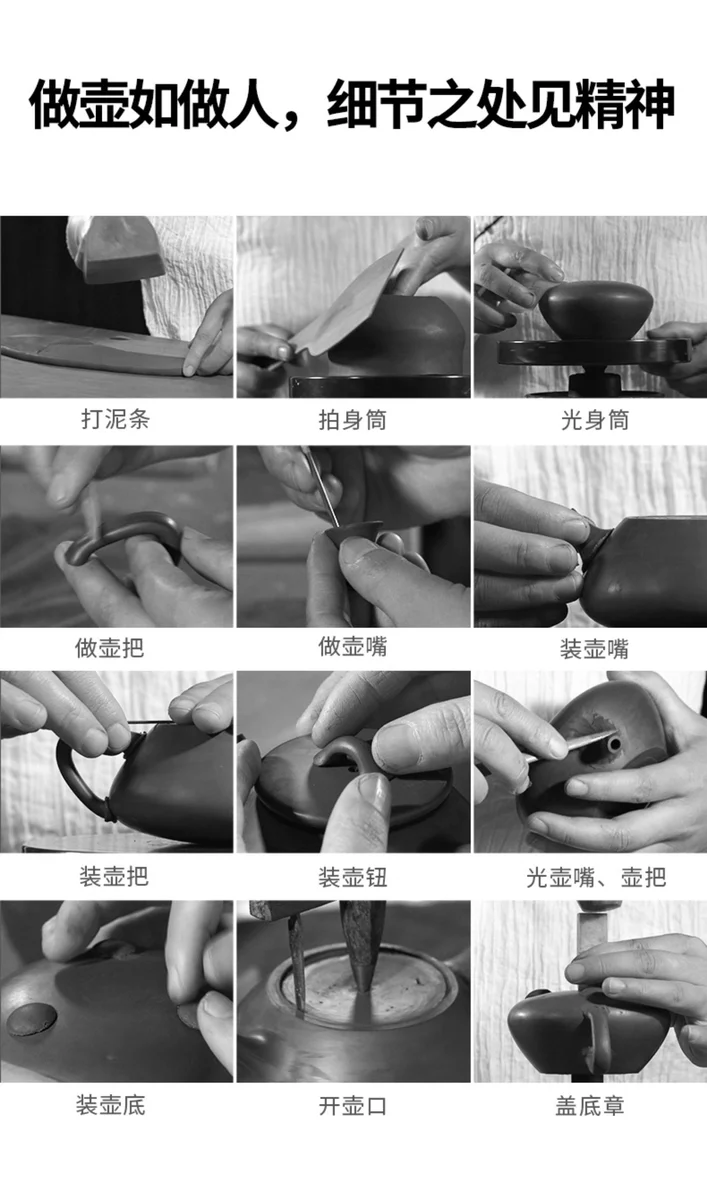 做壶如做人，细节之处见精神

打泥条

拍身筒

光身筒

做壶把

做壶嘴

装壶嘴

装壶把

装壶钮

光壶嘴、壶把

装壶底

开壶口

盖底章